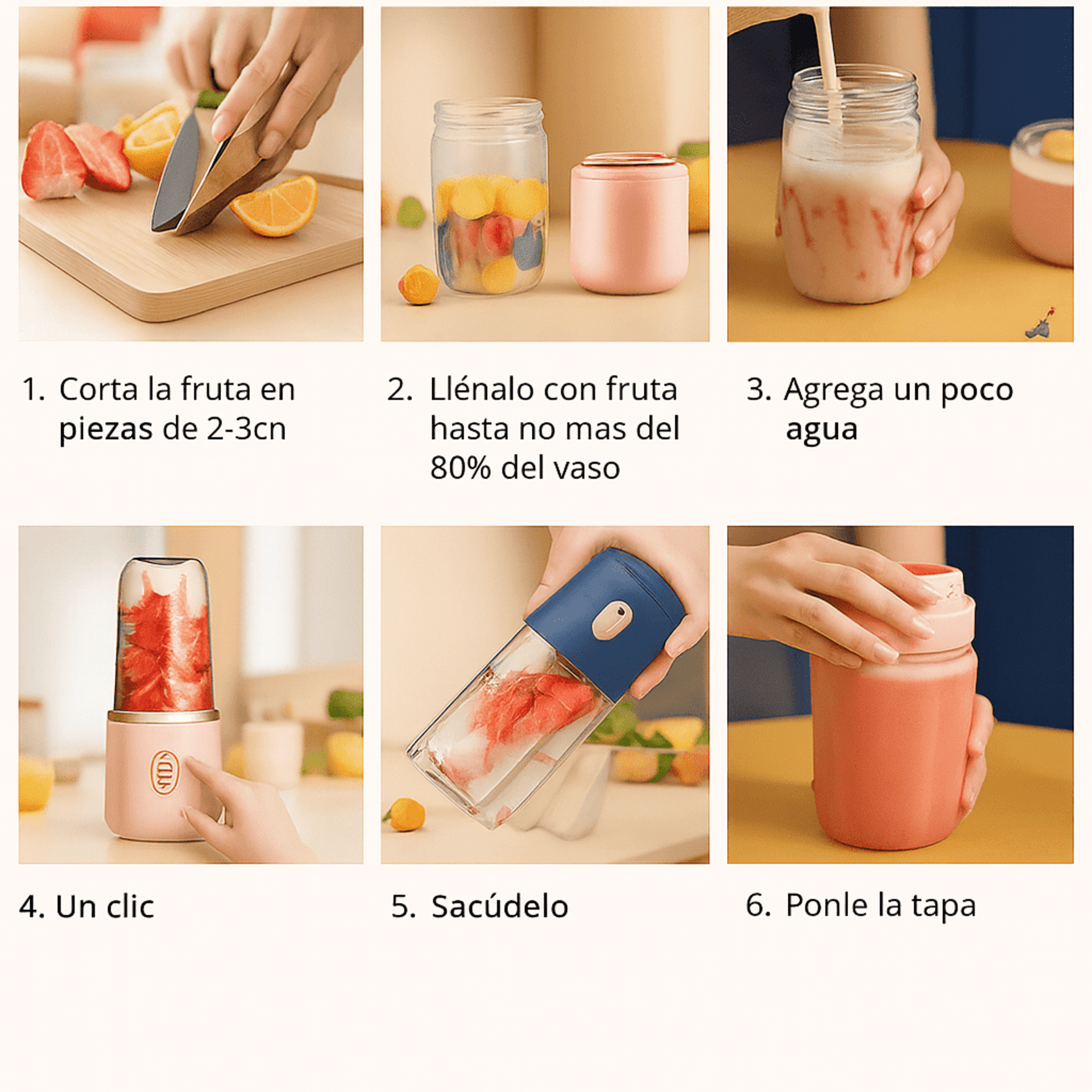 1. Corta la fruta en piezas de 2-3cn

2. Llénalo con fruta hasta no mas del 80% del vaso

3. Agrega un poco agua

4. Un clic

5. Sacúdelo

6. Ponle la tapa